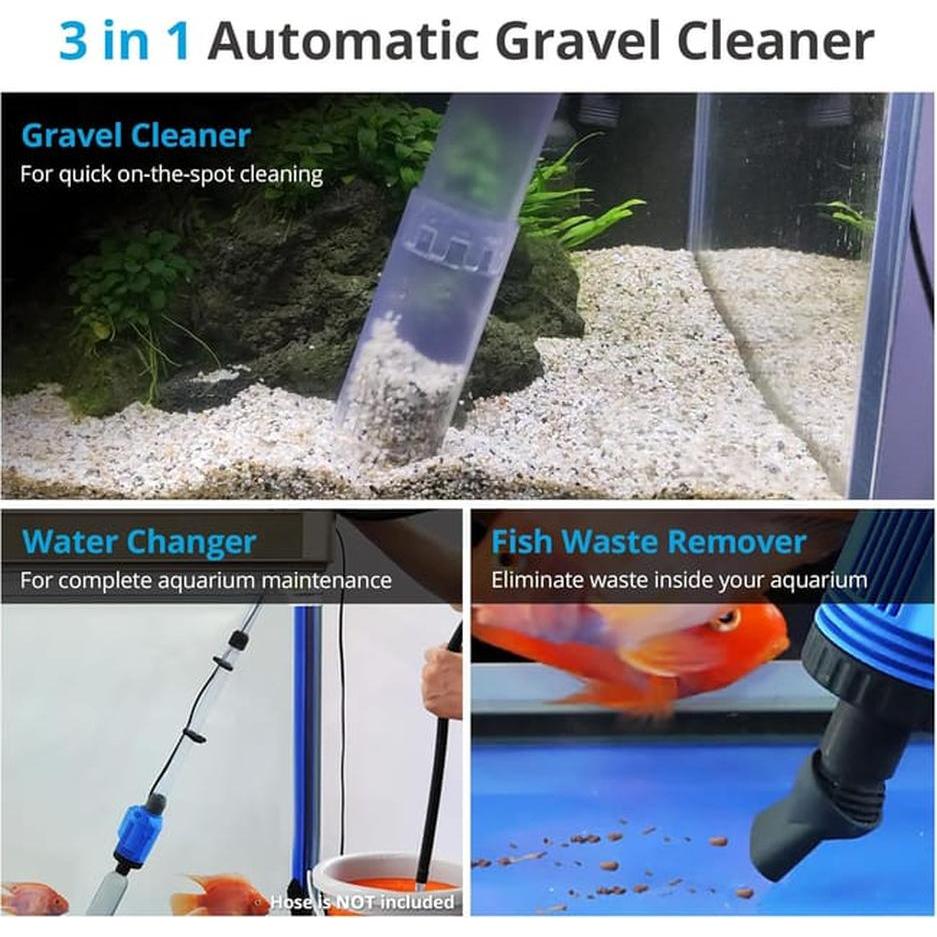 3 in 1 Automatic Gravel Cleaner

Gravel Cleaner
For quick on-the-spot cleaning

Water Changer
For complete aquarium maintenance

Hose is NOT included

Fish Waste Remover
Eliminate waste inside your aquarium