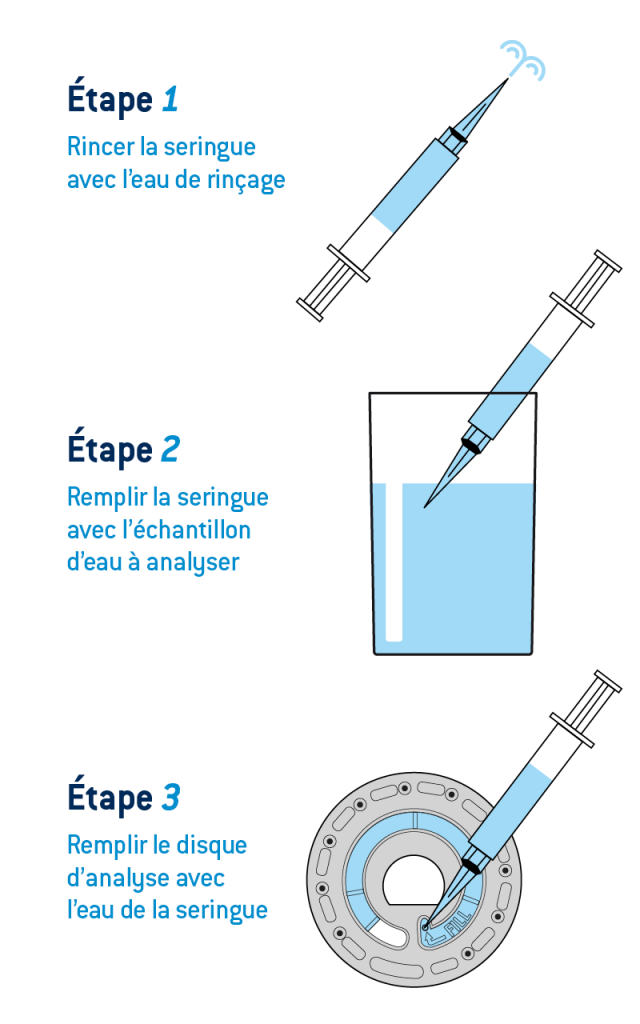 Étape 1

Rincer la seringue avec l'eau de rinçage

Étape 2

Remplir la seringue avec l'échantillon d'eau à analyser

Étape 3

Remplir le disque d'analyse avec l'eau de la seringue

FILL