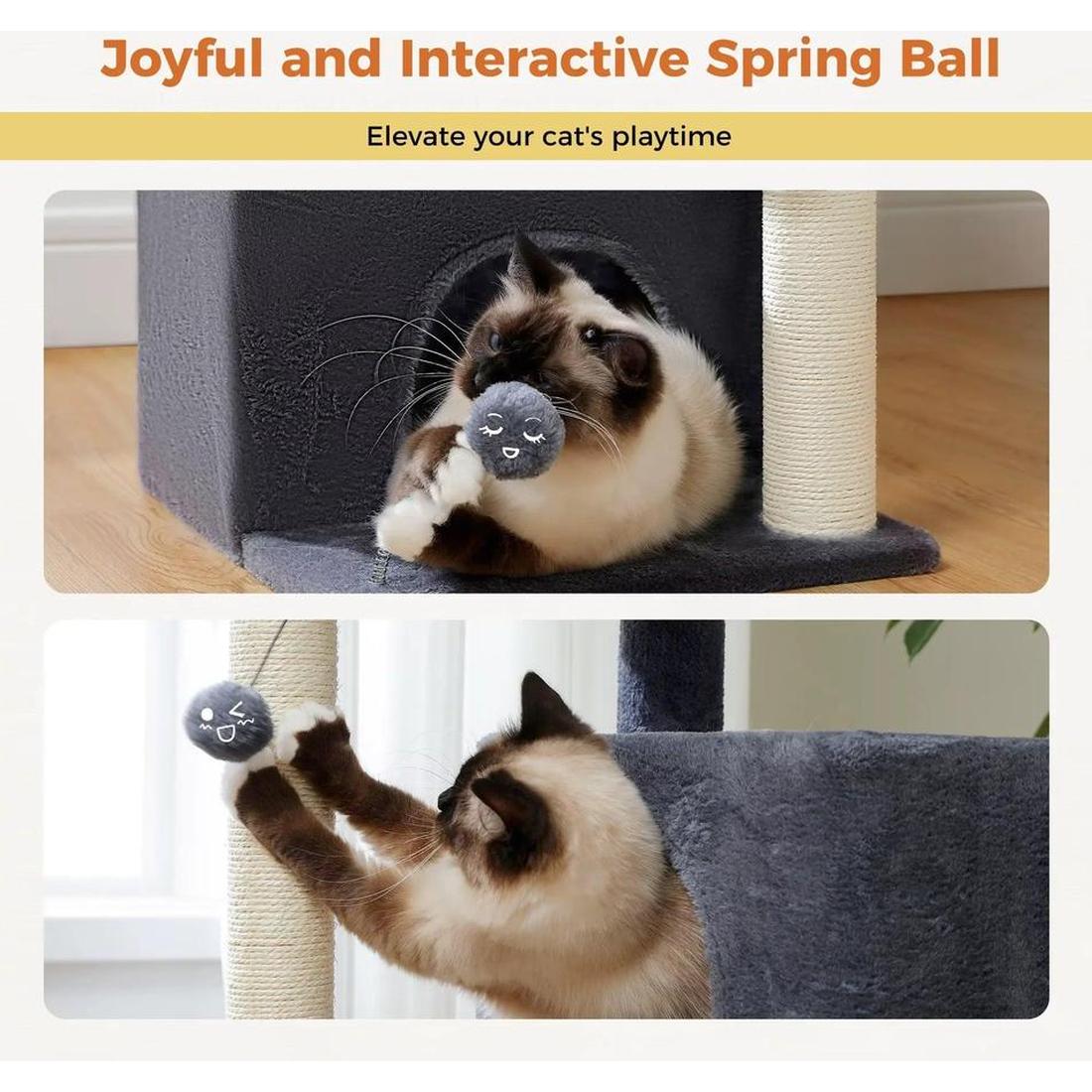 Joyful and Interactive Spring Ball

Elevate your cat's playtime